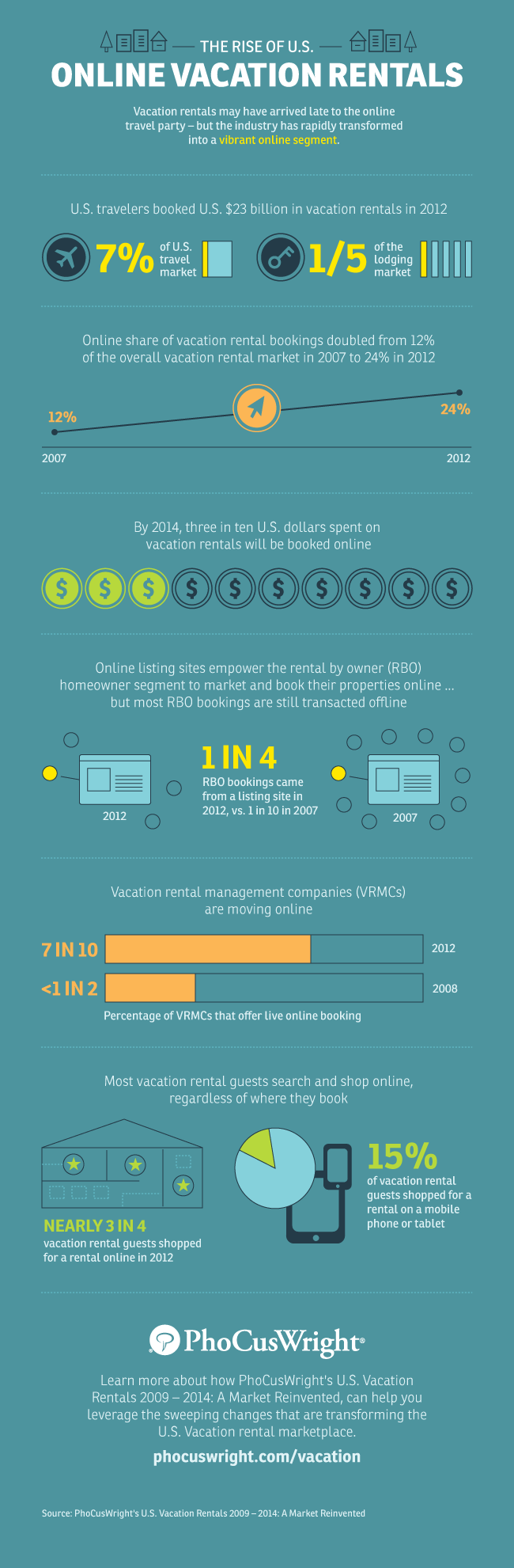 THE RISE OF U.S.
ONLINE VACATION RENTALS

Vacation rentals may have arrived late to the online travel party – but the industry has rapidly transformed into a vibrant online segment.

U.S. travelers booked U.S. $23 billion in vacation rentals in 2012

7% of U.S. travel market

1/5 of the lodging market

Online share of vacation rental bookings doubled from 12% of the overall vacation rental market in 2007 to 24% in 2012

12%
24%
2007
2012

By 2014, three in ten U.S. dollars spent on vacation rentals will be booked online

$ $ $ $ $ $ $ $ $ $

Online listing sites empower the rental by owner (RBO) homeowner segment to market and book their properties online ... but most RBO bookings are still transacted offline

2012
1 IN 4
RBO bookings came from a listing site in 2012, vs. 1 in 10 in 2007
2007

Vacation rental management companies (VRMCs) are moving online

7 IN 10 2012
<1 IN 2 2008
Percentage of VRMCs that offer live online booking

Most vacation rental guests search and shop online, regardless of where they book

NEARLY 3 IN 4
vacation rental guests shopped for a rental online in 2012

15%
of vacation rental guests shopped for a rental on a mobile phone or tablet

PhoCusWright®

Learn more about how PhoCusWright's U.S. Vacation Rentals 2009 – 2014: A Market Reinvented, can help you leverage the sweeping changes that are transforming the U.S. Vacation rental marketplace.

phocuswright.com/vacation

Source: PhoCusWright's U.S. Vacation Rentals 2009 – 2014: A Market Reinvented